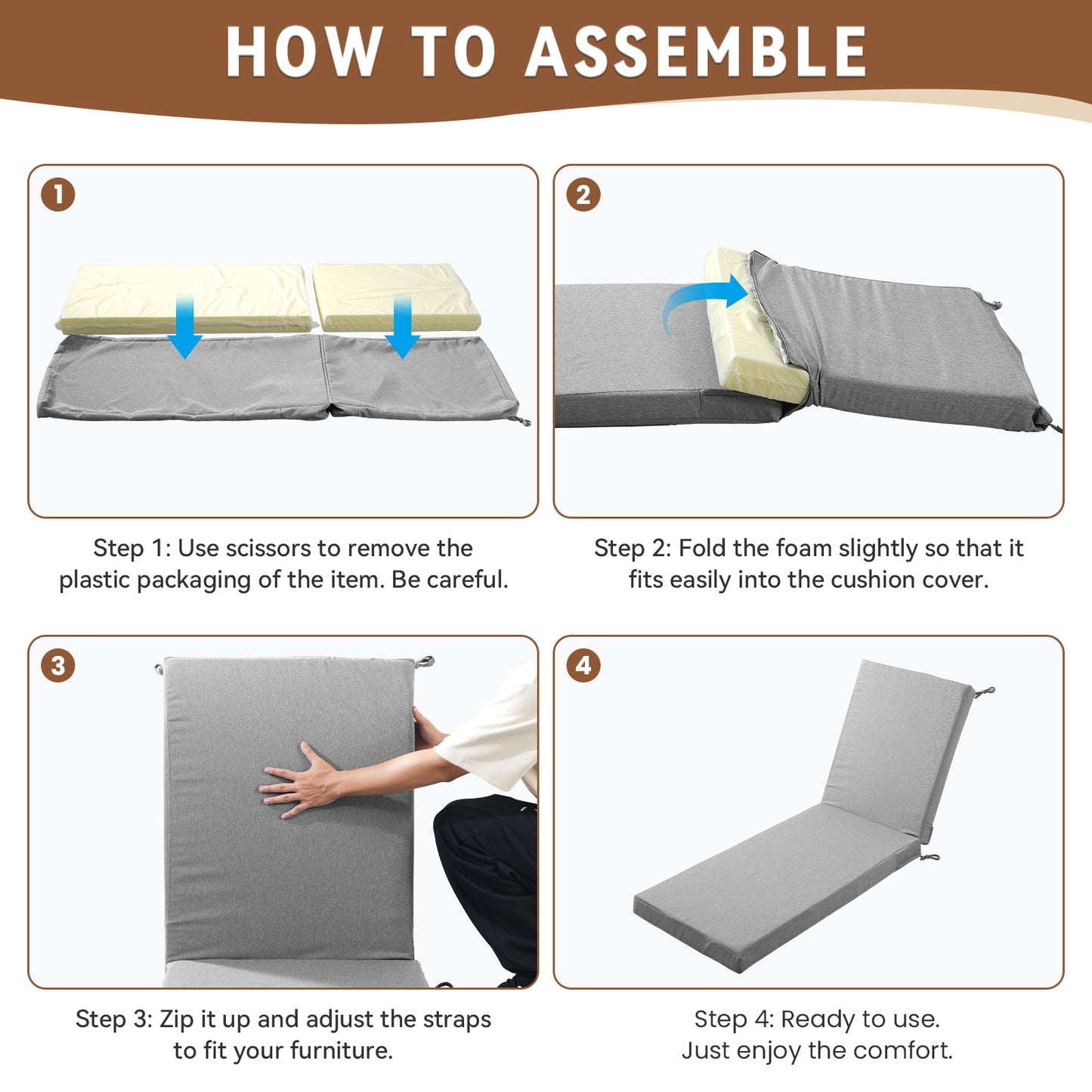 HOW TO ASSEMBLE

1

Step 1: Use scissors to remove the plastic packaging of the item. Be careful.

2

Step 2: Fold the foam slightly so that it fits easily into the cushion cover.

3

Step 3: Zip it up and adjust the straps to fit your furniture.

4

Step 4: Ready to use. Just enjoy the comfort.