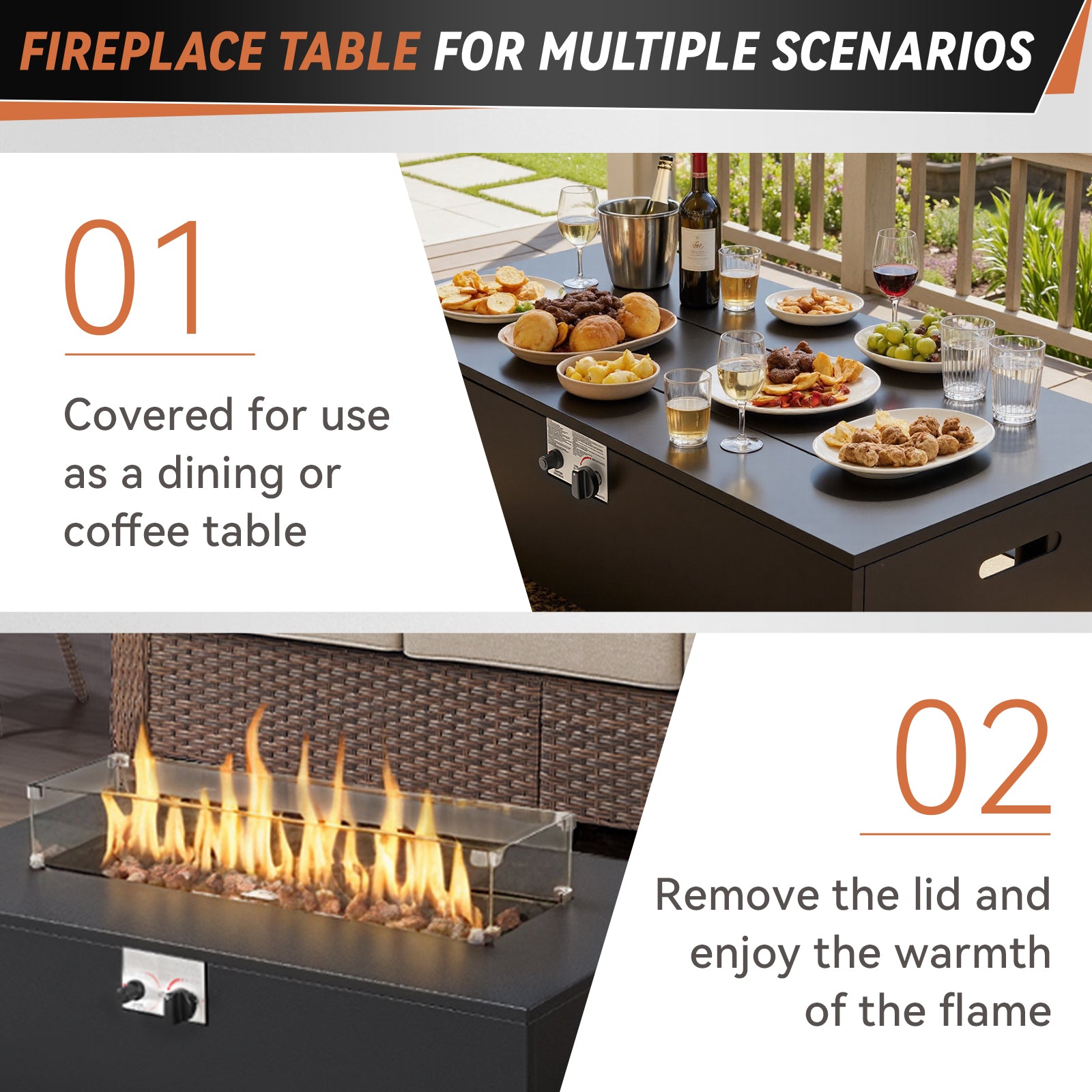 FIREPLACE TABLE FOR MULTIPLE SCENARIOS

01

Covered for use as a dining or coffee table

02

Remove the lid and enjoy the warmth of the flame