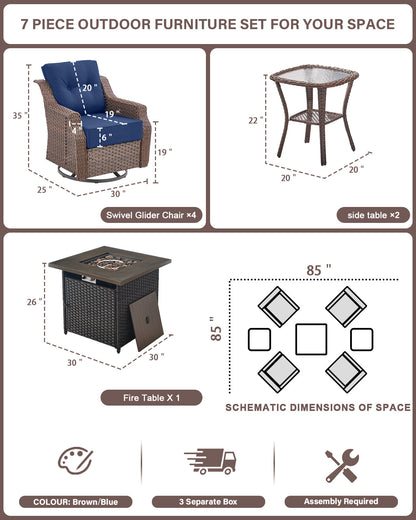 7 PIECE OUTDOOR FURNITURE SET FOR YOUR SPACE

35 "
20 "
19 "
4 "
6 "
19 "
25 "
30 "
Swivel Glider Chair ×4

22 "
20 "
20 "
side table ×2

26 "
30 "
30 "
Fire Table X 1

85 "
85 "
SCHEMATIC DIMENSIONS OF SPACE

COLOUR: Brown/Blue
3 Separate Box
Assembly Required