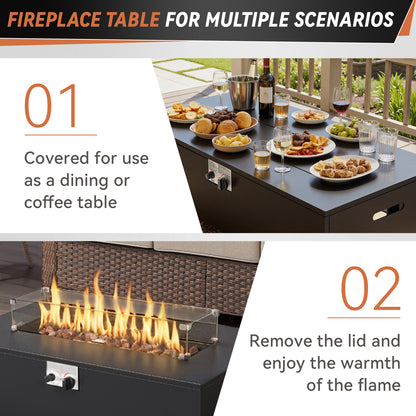 FIREPLACE TABLE FOR MULTIPLE SCENARIOS

01

Covered for use as a dining or coffee table

02

Remove the lid and enjoy the warmth of the flame