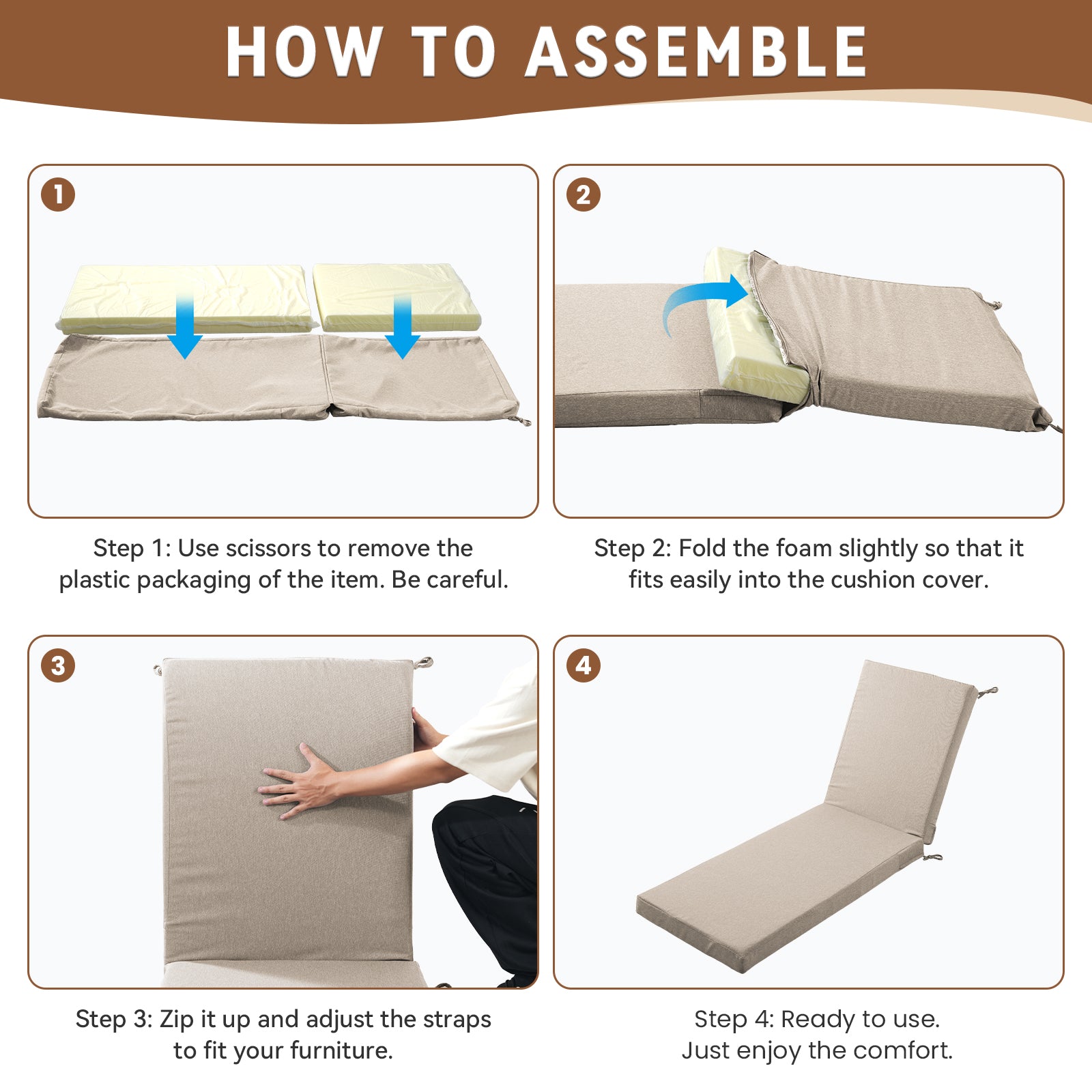 HOW TO ASSEMBLE

1

Step 1: Use scissors to remove the plastic packaging of the item. Be careful.

2

Step 2: Fold the foam slightly so that it fits easily into the cushion cover.

3

Step 3: Zip it up and adjust the straps to fit your furniture.

4

Step 4: Ready to use. Just enjoy the comfort.