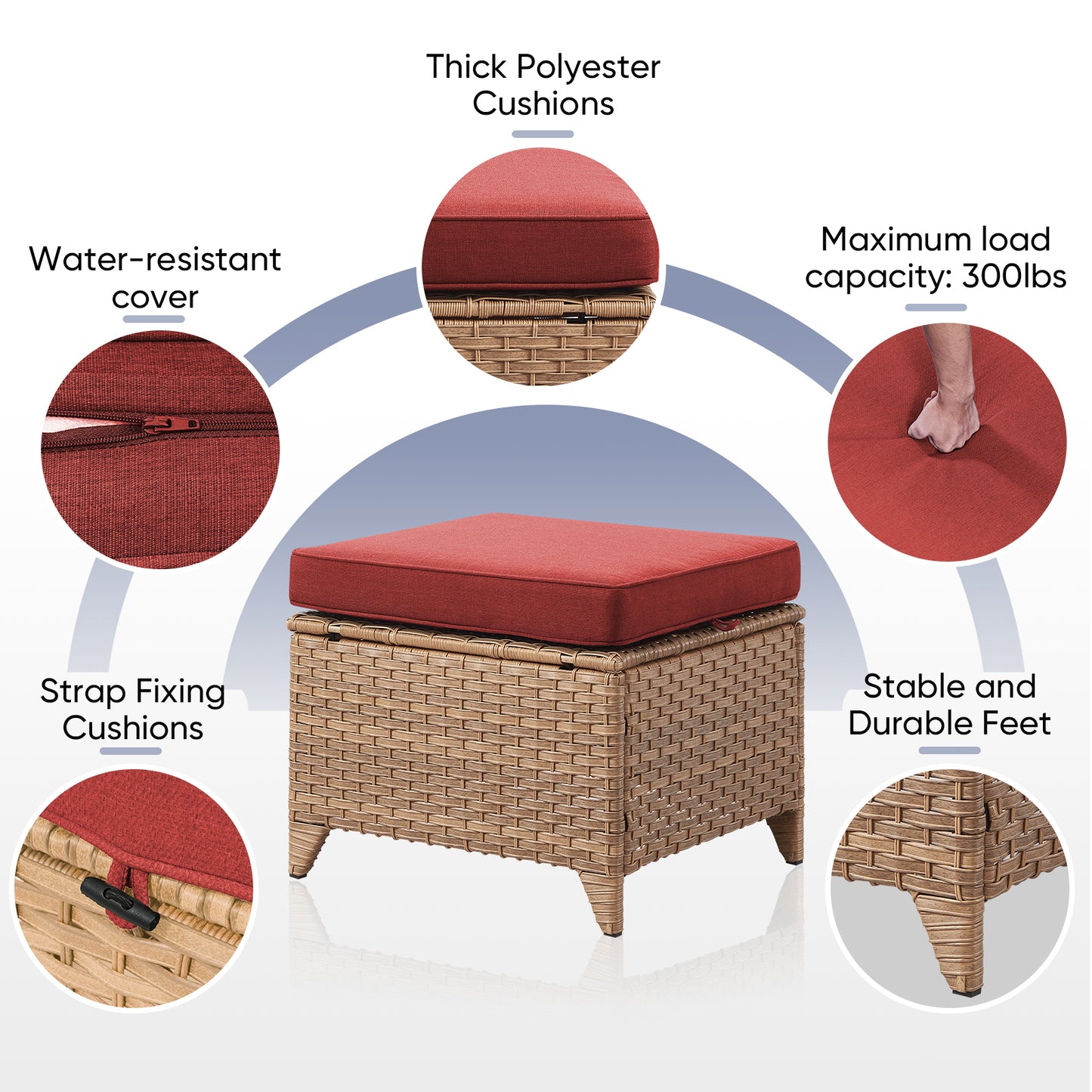 Thick Polyester Cushions

Water-resistant cover

Maximum load capacity: 300lbs

Strap Fixing Cushions

Stable and Durable Feet