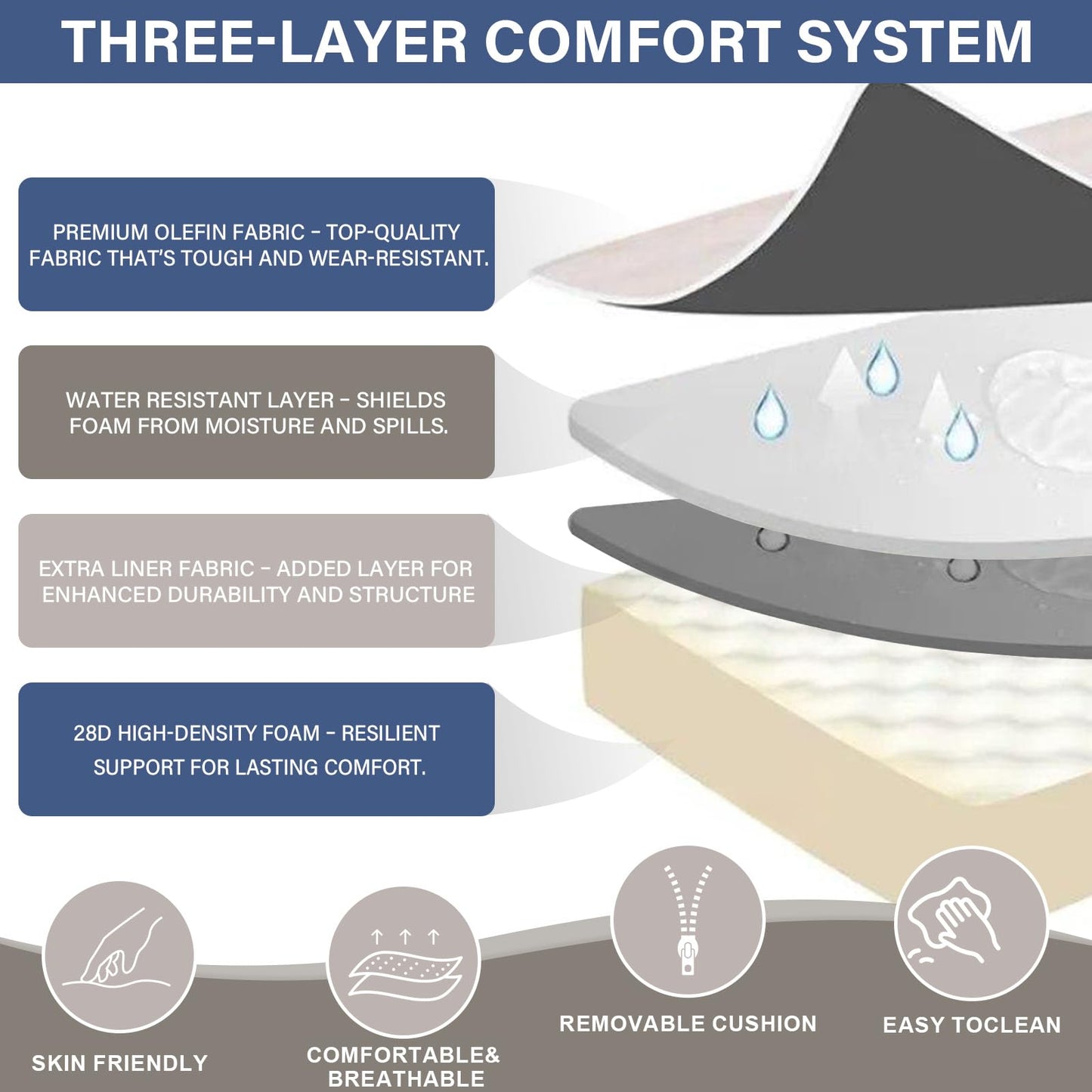 THREE-LAYER COMFORT SYSTEM

PREMIUM OLEFIN FABRIC - TOP-QUALITY FABRIC THAT'S TOUGH AND WEAR-RESISTANT.

WATER RESISTANT LAYER - SHIELDS FOAM FROM MOISTURE AND SPILLS.

EXTRA LINER FABRIC - ADDED LAYER FOR ENHANCED DURABILITY AND STRUCTURE

28D HIGH-DENSITY FOAM - RESILIENT SUPPORT FOR LASTING COMFORT.

SKIN FRIENDLY

COMFORTABLE& BREATHABLE

REMOVABLE CUSHION

EASY TOCLEAN