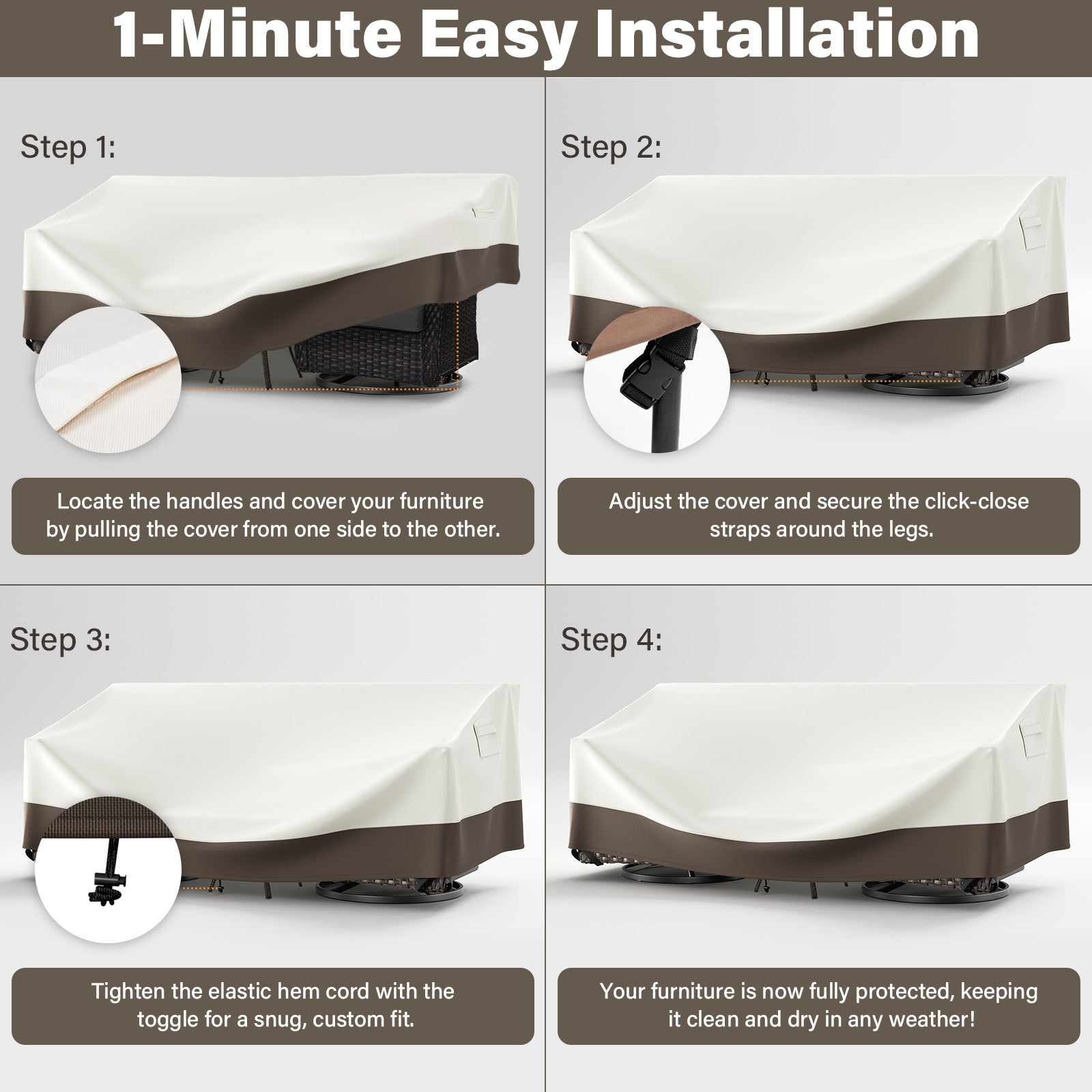 1-Minute Easy Installation

Step 1:

Locate the handles and cover your furniture by pulling the cover from one side to the other.

Step 2:

Adjust the cover and secure the click-close straps around the legs.

Step 3:

Tighten the elastic hem cord with the toggle for a snug, custom fit.

Step 4:

Your furniture is now fully protected, keeping it clean and dry in any weather!