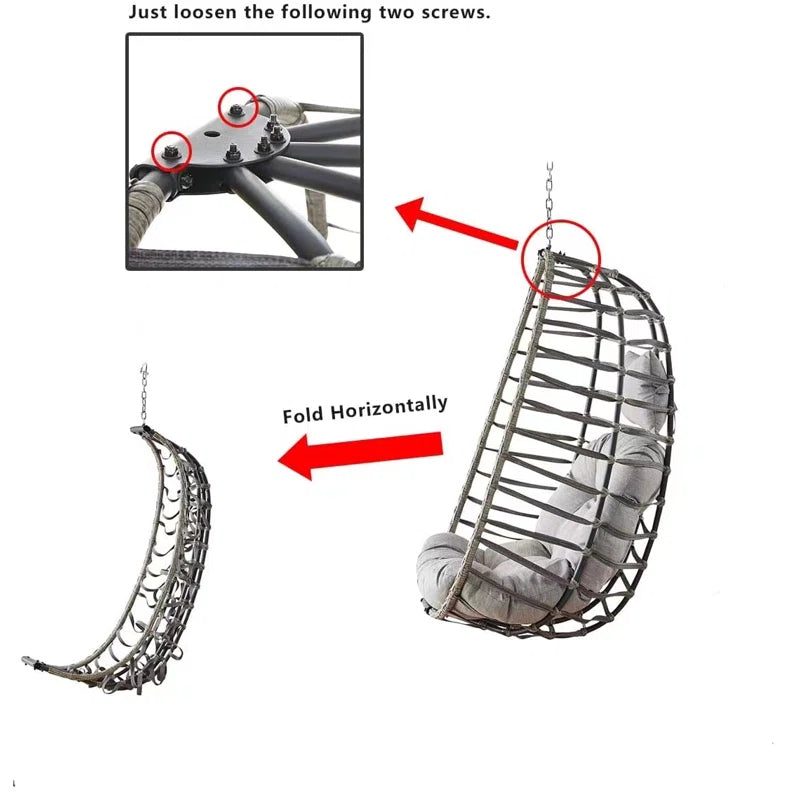 Just loosen the following two screws.

Fold Horizontally